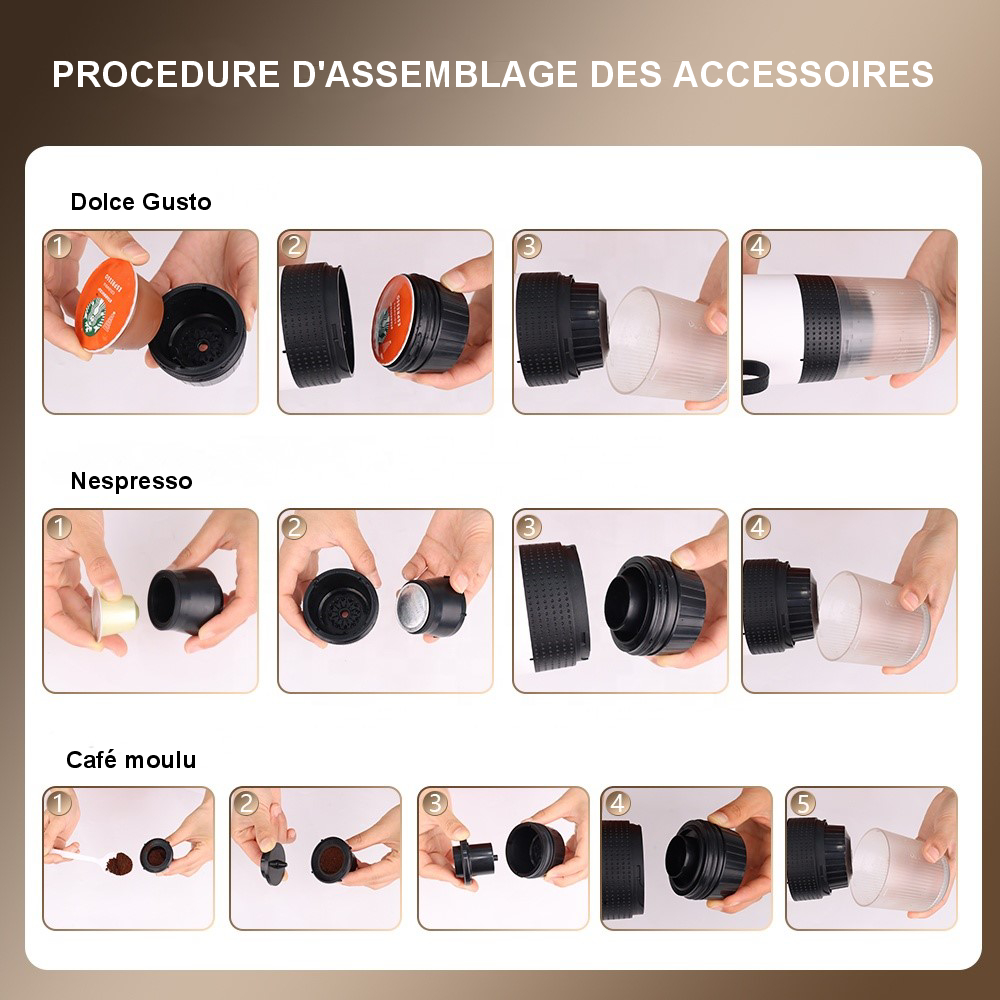 PROCEDURE D'ASSEMBLAGE DES ACCESSOIRES

Dolce Gusto

1 2 3 4

Nespresso

1 2 3 4

Café moulu

1 2 3 4 5